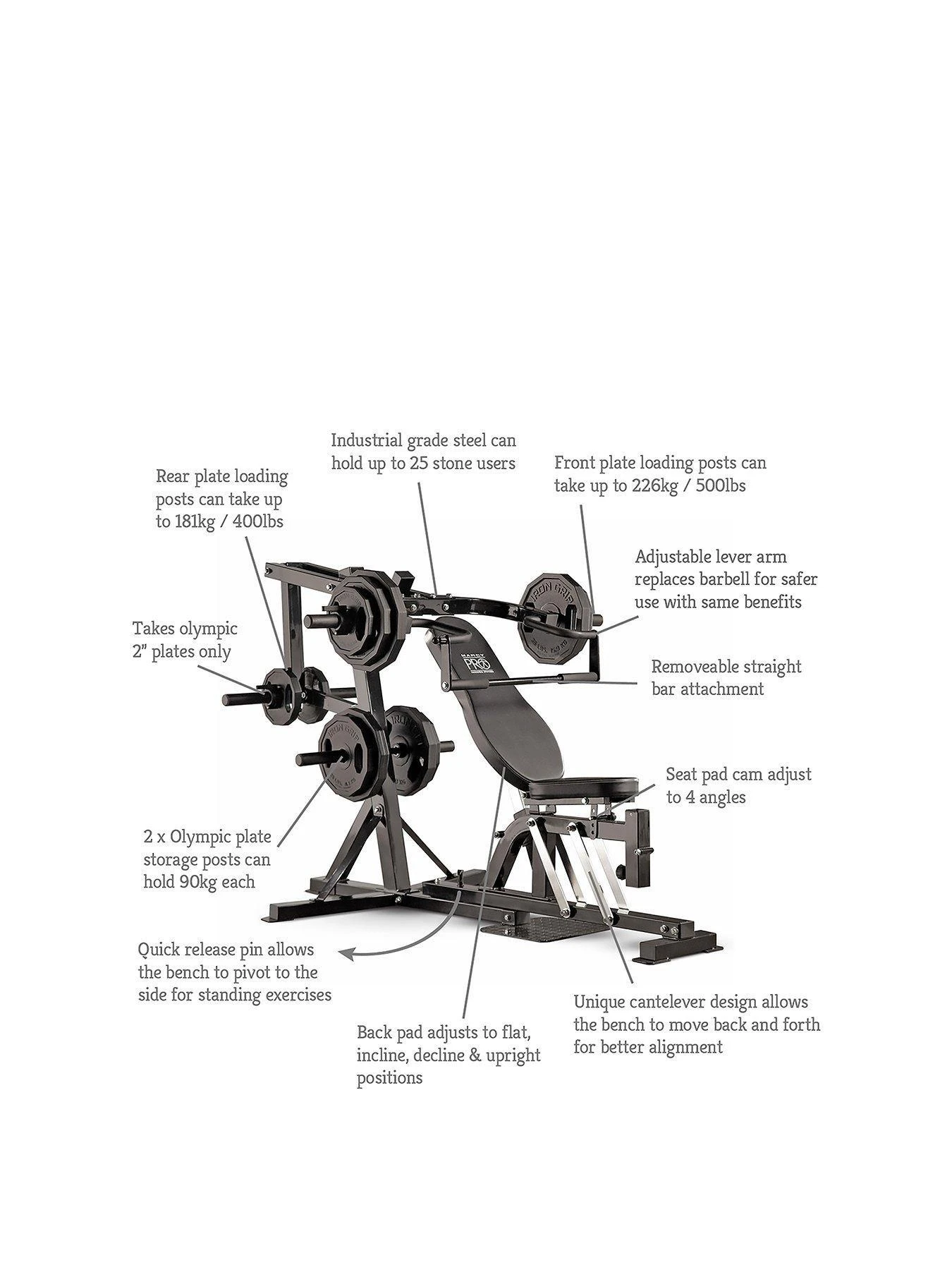 Industrial grade steel can hold up to 25 stone users

Rear plate loading posts can take up to 181kg / 400lbs

Front plate loading posts can take up to 226kg / 500lbs

Adjustable lever arm replaces barbell for safer use with same benefits

Takes olympic 2" plates only

IRON GRIP

MARCY PRO

Removeable straight bar attachment

IRON GRIP

Seat pad cam adjust to 4 angles

2 x Olympic plate storage posts can hold 90kg each

Quick release pin allows the bench to pivot to the side for standing exercises

Back pad adjusts to flat, incline, decline & upright positions

Unique cantelever design allows the bench to move back and forth for better alignment