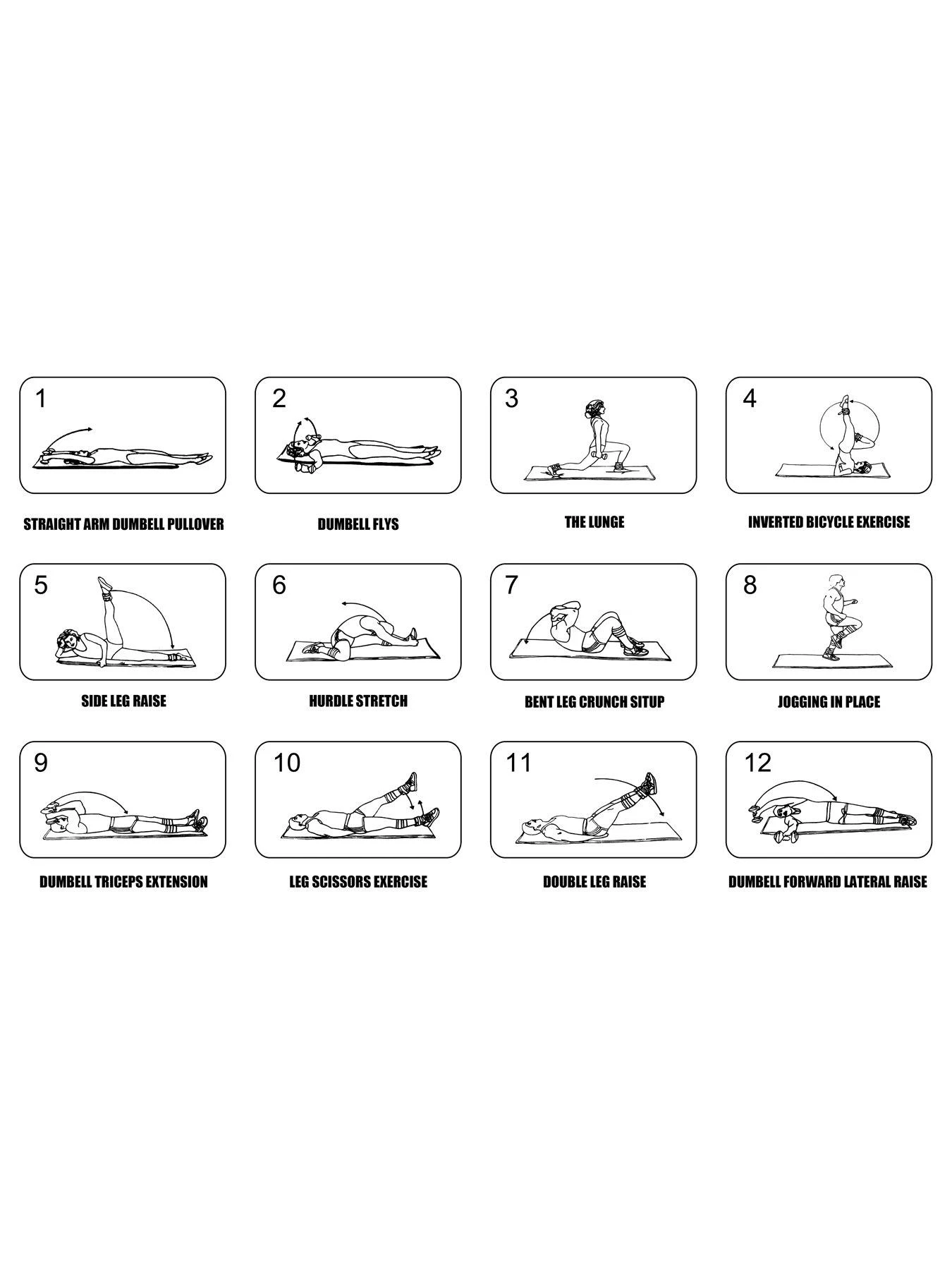 1

STRAIGHT ARM DUMBELL PULLOVER

2

DUMBELL FLYS

3

THE LUNGE

4

INVERTED BICYCLE EXERCISE

5

SIDE LEG RAISE

6

HURDLE STRETCH

7

BENT LEG CRUNCH SITUP

8

JOGGING IN PLACE

9

DUMBELL TRICEPS EXTENSION

10

LEG SCISSORS EXERCISE

11

DOUBLE LEG RAISE

12

DUMBELL FORWARD LATERAL RAISE